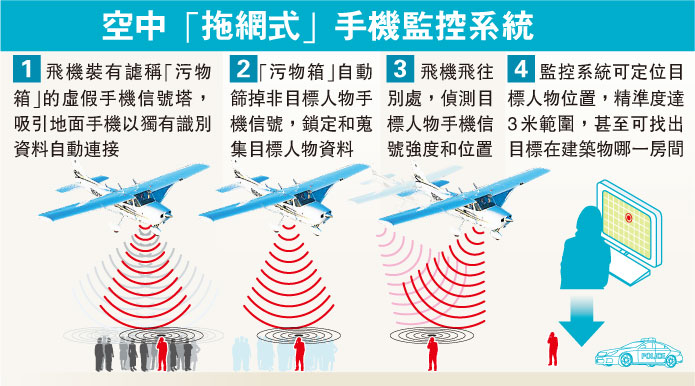 空中「拖網式」手機監控系統

1 飛機裝有謔稱「污物箱」的虛假手機信號塔，吸引地面手機以獨有識別資料自動連接

2 「污物箱」自動篩掉非目標人物手機信號，鎖定和蒐集目標人物資料

3 飛機飛往別處，偵測目標人物手機信號強度和位置

4 監控系統可定位目標人物位置，精準度達3米範圍，甚至可找出目標在建築物哪一房間

POLICE